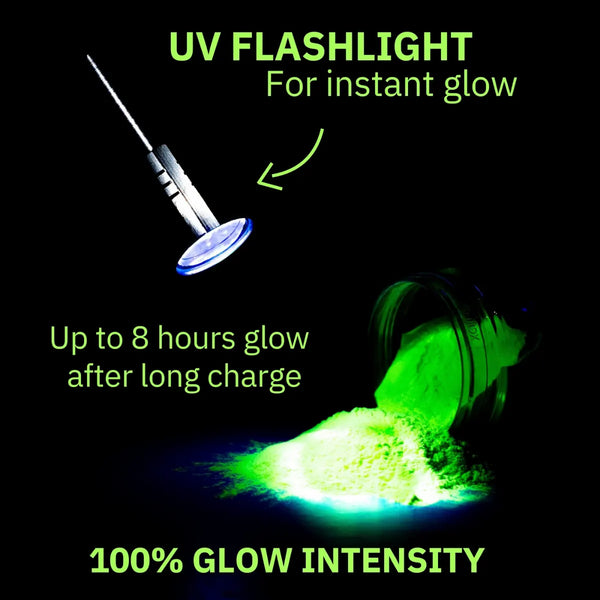 UV FLASHLIGHT
For instant glow

Up to 8 hours glow after long charge

100% GLOW INTENSITY