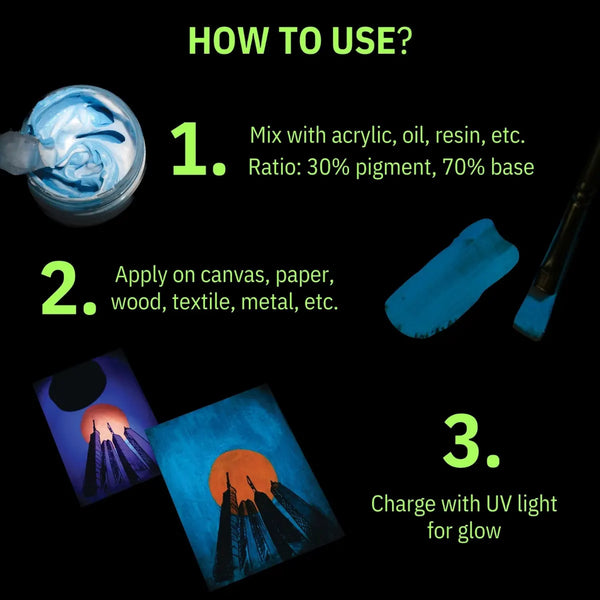 HOW TO USE?

1. Mix with acrylic, oil, resin, etc.
Ratio: 30% pigment, 70% base

2. Apply on canvas, paper, wood, textile, metal, etc.

3. Charge with UV light for glow