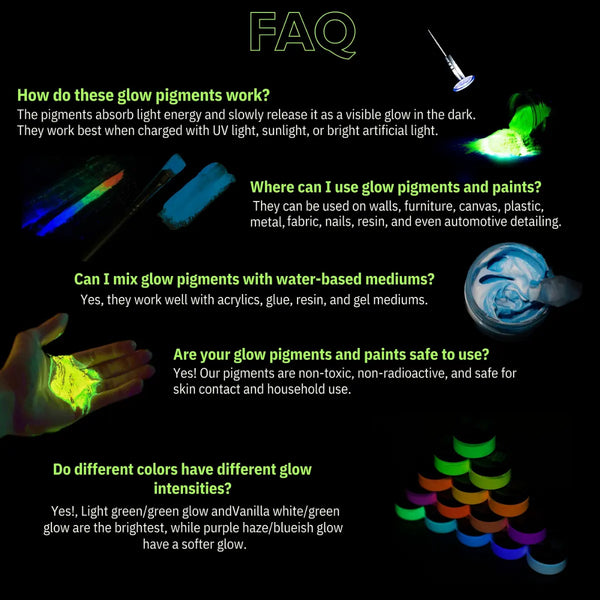 FAQ

How do these glow pigments work?
The pigments absorb light energy and slowly release it as a visible glow in the dark. They work best when charged with UV light, sunlight, or bright artificial light.

Where can I use glow pigments and paints?
They can be used on walls, furniture, canvas, plastic, metal, fabric, nails, resin, and even automotive detailing.

Can I mix glow pigments with water-based mediums?
Yes, they work well with acrylics, glue, resin, and gel mediums.

Are your glow pigments and paints safe to use?
Yes! Our pigments are non-toxic, non-radioactive, and safe for skin contact and household use.

Do different colors have different glow intensities?
Yes!, Light green/green glow andVanilla white/green glow are the brightest, while purple haze/blueish glow have a softer glow.